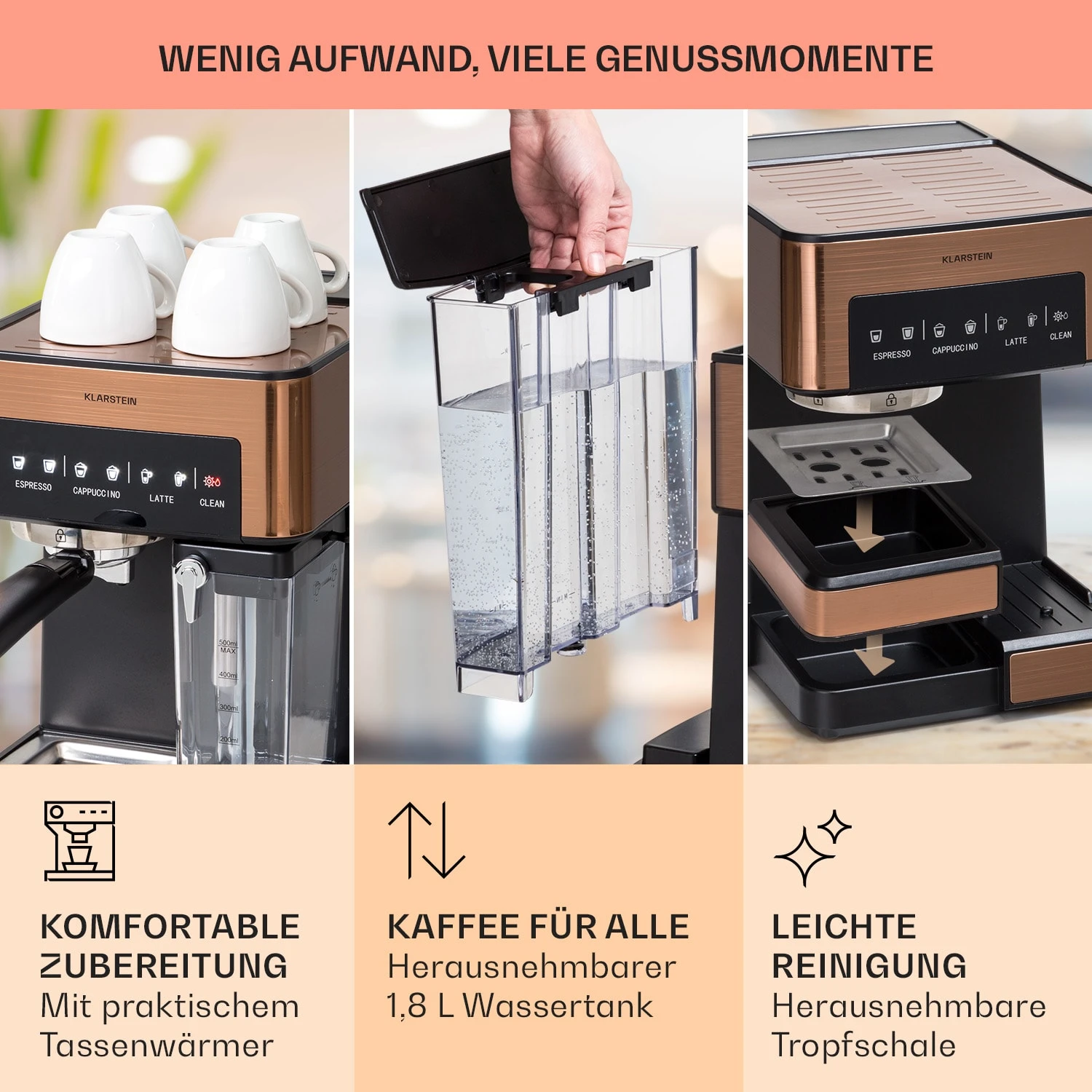 WENIG AUFWAND, VIELE GENUSSMOMENTE

KLARSTEIN

ESPRESSO CAPPUCCINO LATTE CLEAN

500ml MAX
400ml
300ml
200ml

KLARSTEIN

ESPRESSO CAPPUCCINO LATTE CLEAN

KOMFORTABLE ZUBEREITUNG
Mit praktischem Tassenwärmer

KAFFEE FÜR ALLE
Herausnehmbarer 1,8 L Wassertank

LEICHTE REINIGUNG
Herausnehmbare Tropfschale